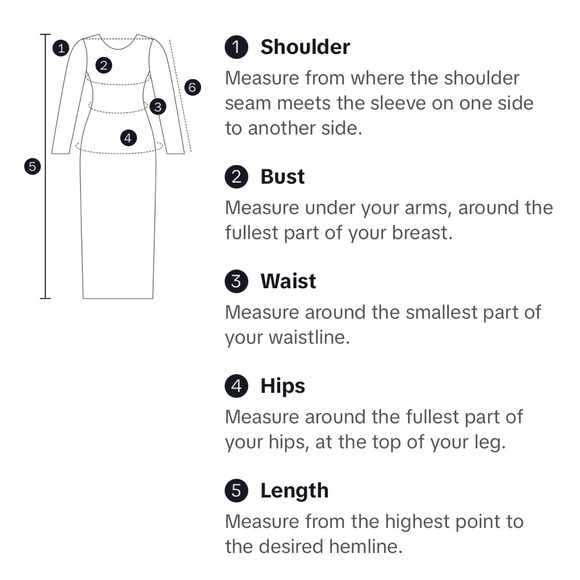 1
2
6
3
4
5

1 Shoulder
Measure from where the shoulder seam meets the sleeve on one side to another side.

2 Bust
Measure under your arms, around the fullest part of your breast.

3 Waist
Measure around the smallest part of your waistline.

4 Hips
Measure around the fullest part of your hips, at the top of your leg.

5 Length
Measure from the highest point to the desired hemline.